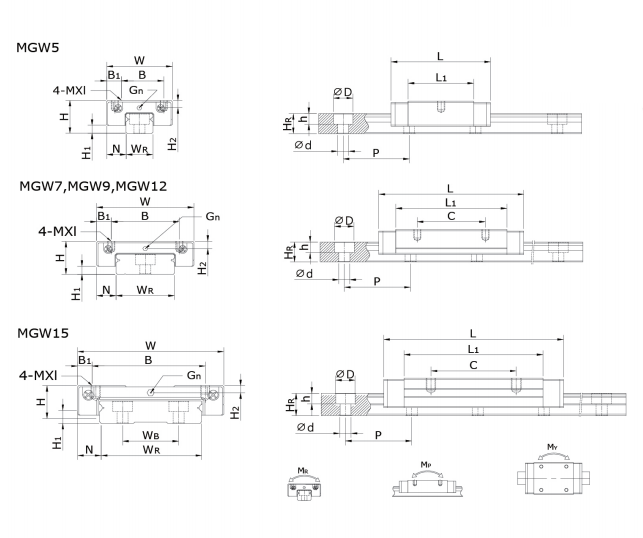 MGW5

W
B1
B
4-MXl
Gn
H
H1
N
WR
H2

L
L1
ØD
HR
h
Ød
P

MGW7,MGW9,MGW12

W
B1
B
Gn
4-MXl
H
H1
N
WR
H2

L
L1
C
ØD
HR
h
Ød
P

MGW15

W
B1
B
4-MXl
Gn
H
H1
N
WB
WR
H2

L
L1
C
ØD
HR
h
Ød
P

MR
MP
MY